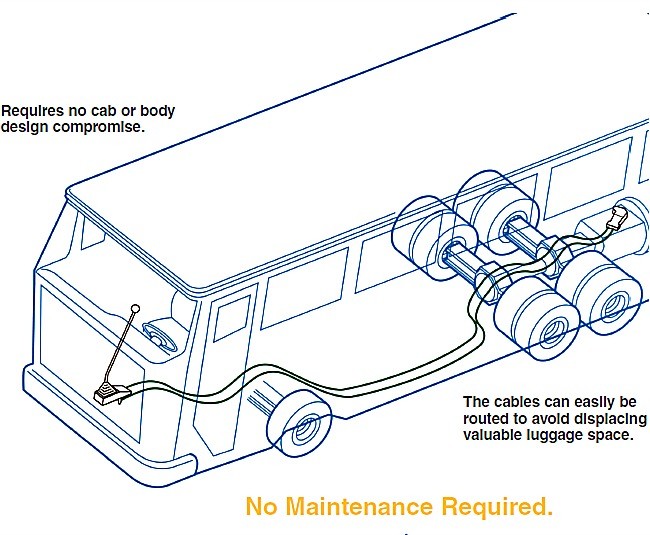 Requires no cab or body design compromise.

The cables can easily be routed to avoid displacing valuable luggage space.

No Maintenance Required.